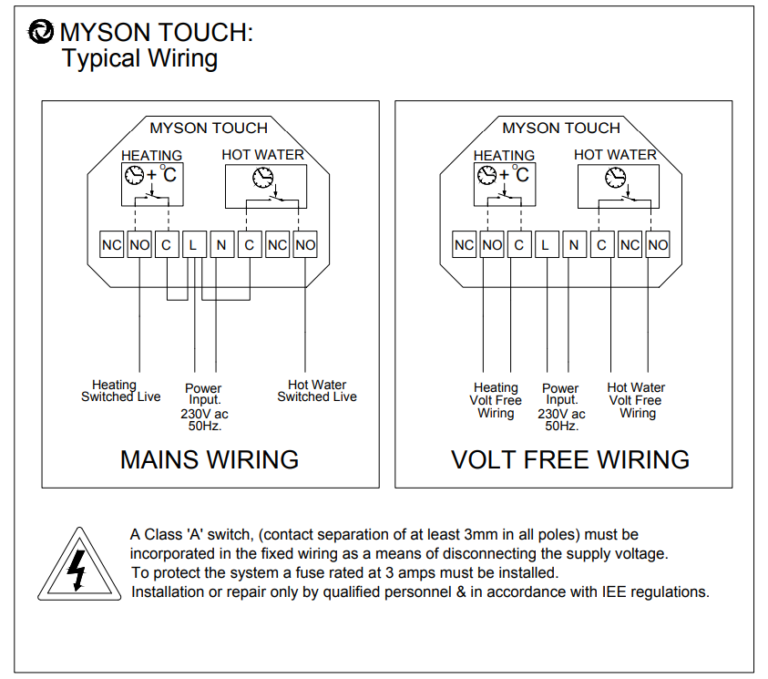 MYSON TOUCH:
Typical Wiring

MYSON TOUCH
HEATING
+ °C
HOT WATER
NC NO C L N C NC NO

Heating Switched Live

Power Input. 230V ac 50Hz.

Hot Water Switched Live

MAINS WIRING

MYSON TOUCH
HEATING
+ °C
HOT WATER
NC NO C L N C NC NO

Heating Volt Free Wiring

Power Input. 230V ac 50Hz.

Hot Water Volt Free Wiring

VOLT FREE WIRING

A Class 'A' switch, (contact separation of at least 3mm in all poles) must be incorporated in the fixed wiring as a means of disconnecting the supply voltage.
To protect the system a fuse rated at 3 amps must be installed.
Installation or repair only by qualified personnel & in accordance with IEE regulations.