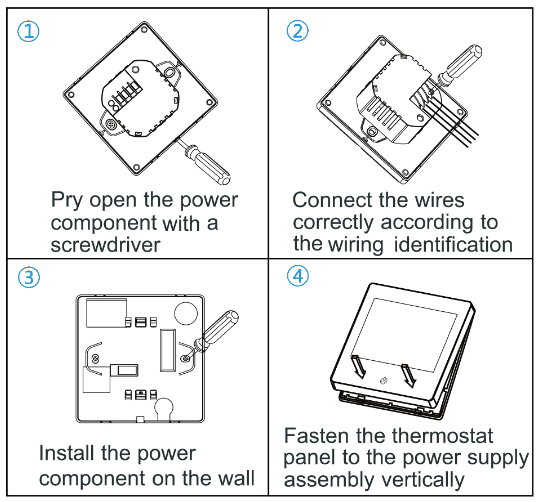 ①

Pry open the power component with a screwdriver

②

Connect the wires correctly according to the wiring identification

③

Install the power component on the wall

④

Fasten the thermostat panel to the power supply assembly vertically