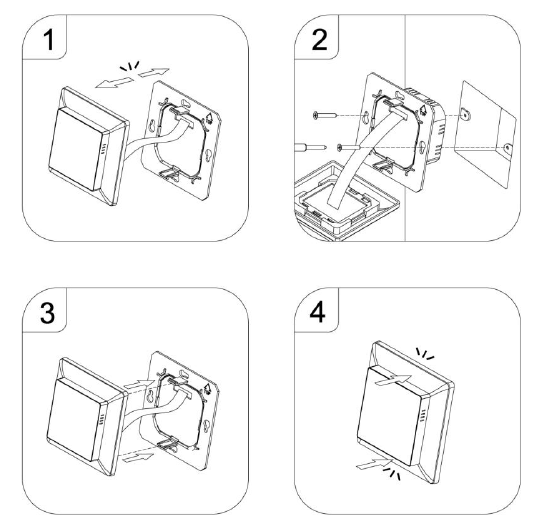 1

2

3

4