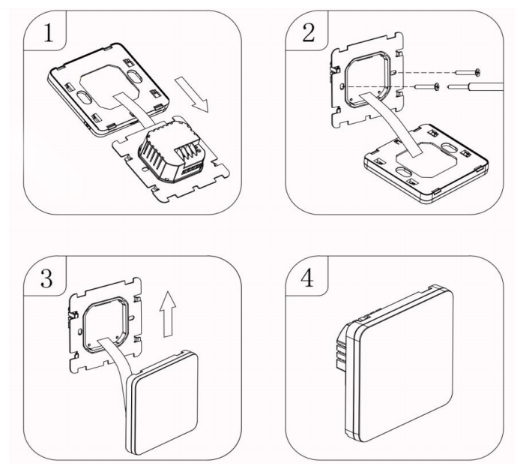 1

2

3

4