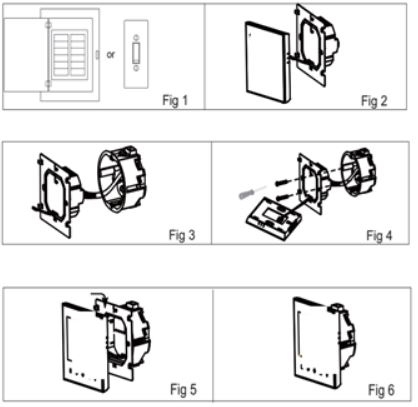 or

Fig 1

Fig 2

Fig 3

Fig 4

Fig 5

Fig 6