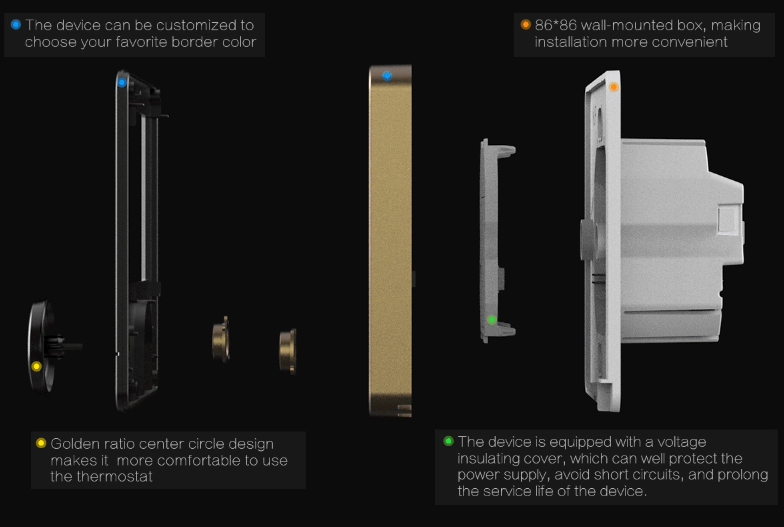 The device can be customized to choose your favorite border color

86*86 wall-mounted box, making installation more convenient

Golden ratio center circle design makes it  more comfortable to use the thermostat

The device is equipped with a voltage insulating cover, which can well protect the power supply, avoid short circuits, and prolong the service life of the device.