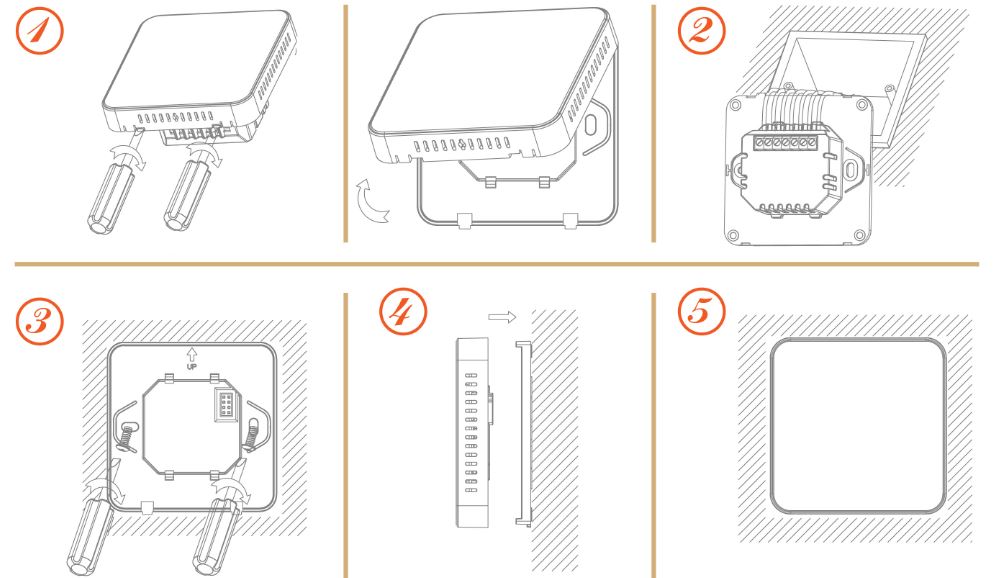 1

2

3

UP

4

5