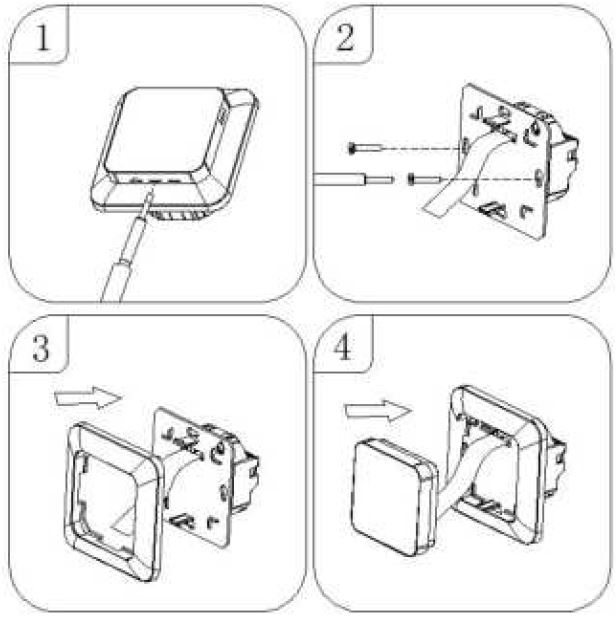 1

2

3

4