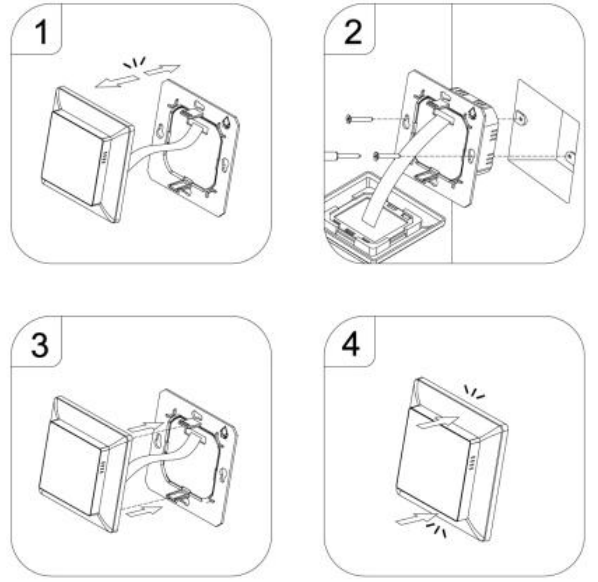 1

2

3

4