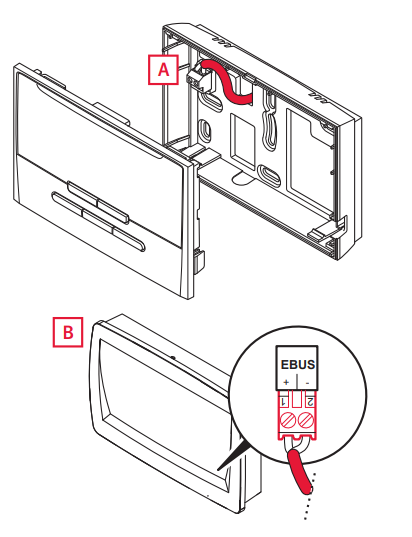 A

B

EBUS
+ -
1 2