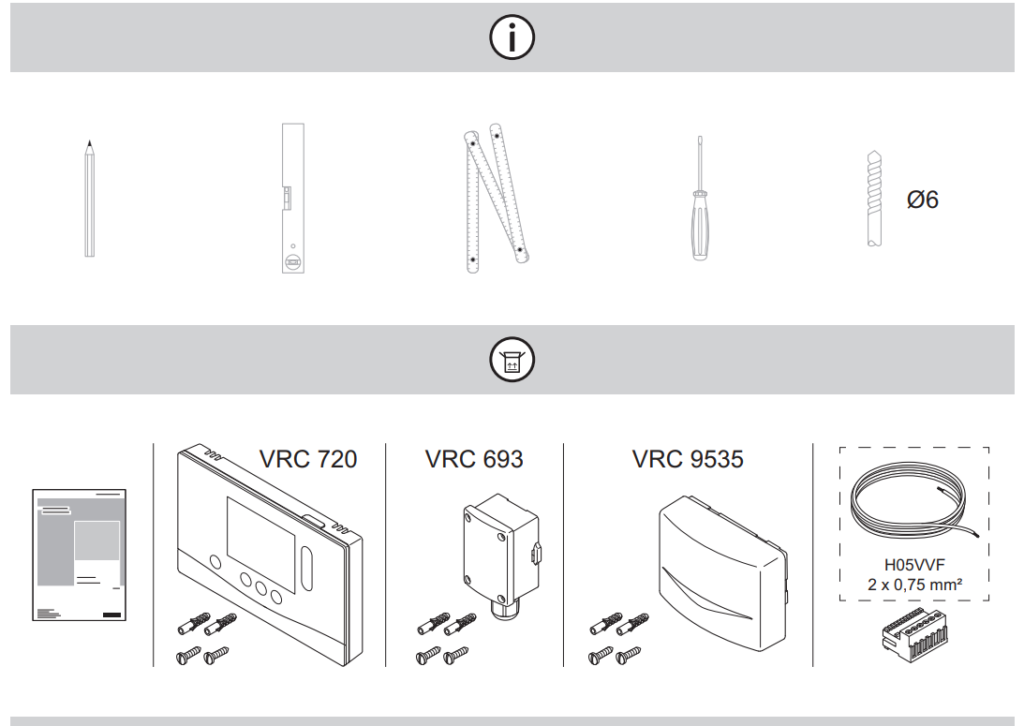 Ø6

VRC 720

VRC 693

VRC 9535

H05VVF
2 x 0,75 mm²