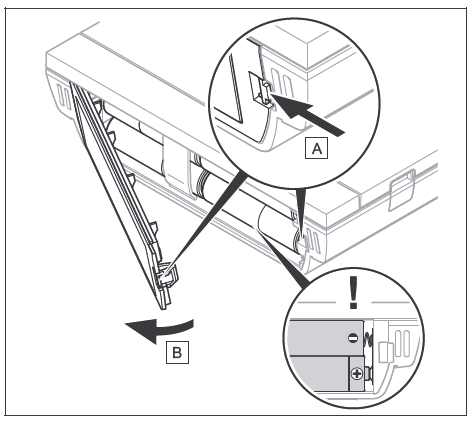 A

B

!

−

+