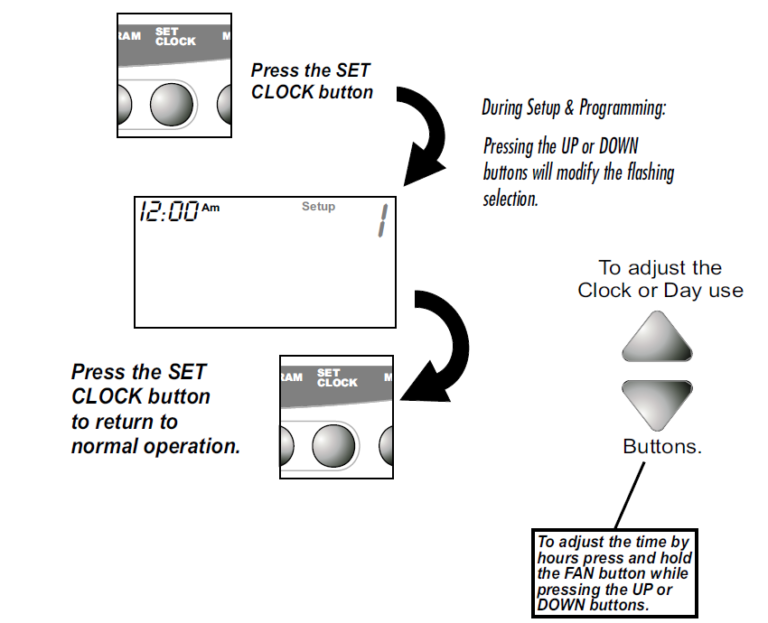 RAM SET CLOCK M

Press the SET CLOCK button

During Setup & Programming:

Pressing the UP or DOWN buttons will modify the flashing selection.

12:00 Am Setup 1

To adjust the Clock or Day use

Buttons.

Press the SET CLOCK button to return to normal operation.

RAM SET CLOCK M

To adjust the time by hours press and hold the FAN button while pressing the UP or DOWN buttons.