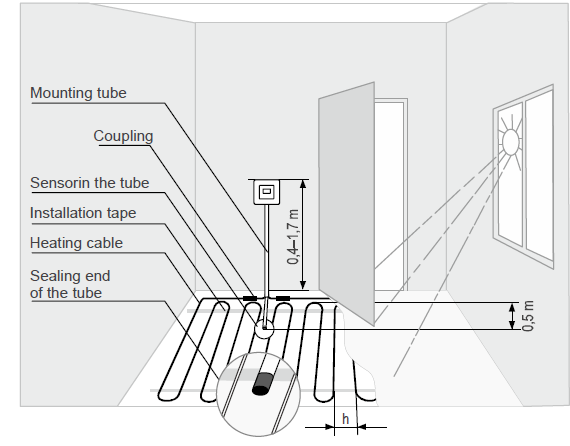 Mounting tube

Coupling

Sensorin the tube

Installation tape

Heating cable

Sealing end of the tube

0,4–1,7 m

0,5 m

h