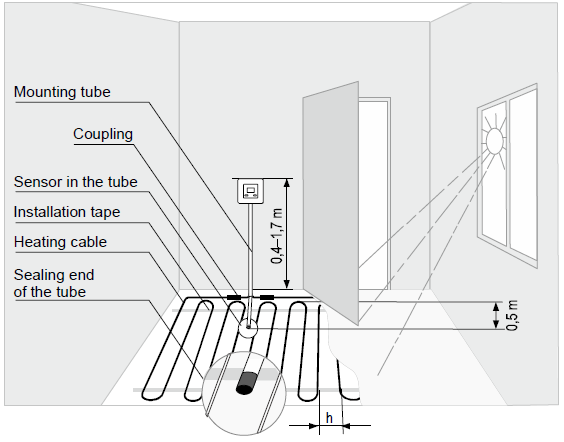 Mounting tube
Coupling
Sensor in the tube
Installation tape
Heating cable
Sealing end of the tube
0,4–1,7 m
0,5 m
h