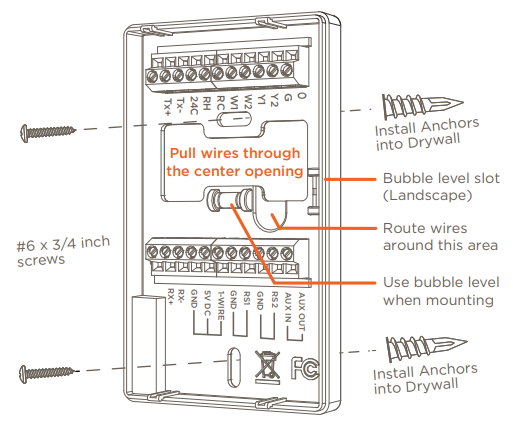 Tx+
Tx-
24C
RH
RC
W1
W2
Y1
Y2
G
O

Install Anchors into Drywall

Pull wires through the center opening

Bubble level slot (Landscape)

Route wires around this area

#6 x 3/4 inch screws

Use bubble level when mounting

RX+
RX-
GND
5V DC
1-WIRE
GND
RS1
GND
RS2
AUX IN
AUX OUT

FC

Install Anchors into Drywall