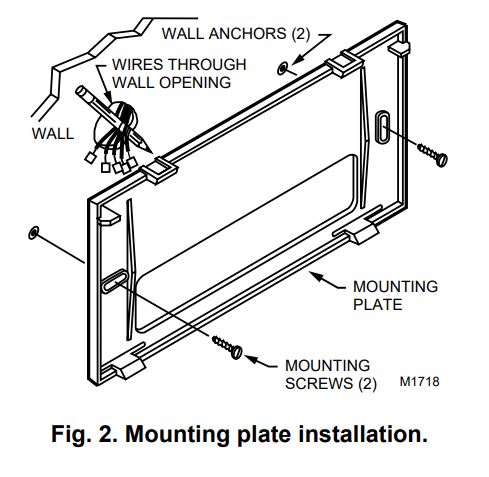 WALL ANCHORS (2)

WIRES THROUGH WALL OPENING

WALL

MOUNTING PLATE

MOUNTING SCREWS (2)

M1718

Fig. 2. Mounting plate installation.