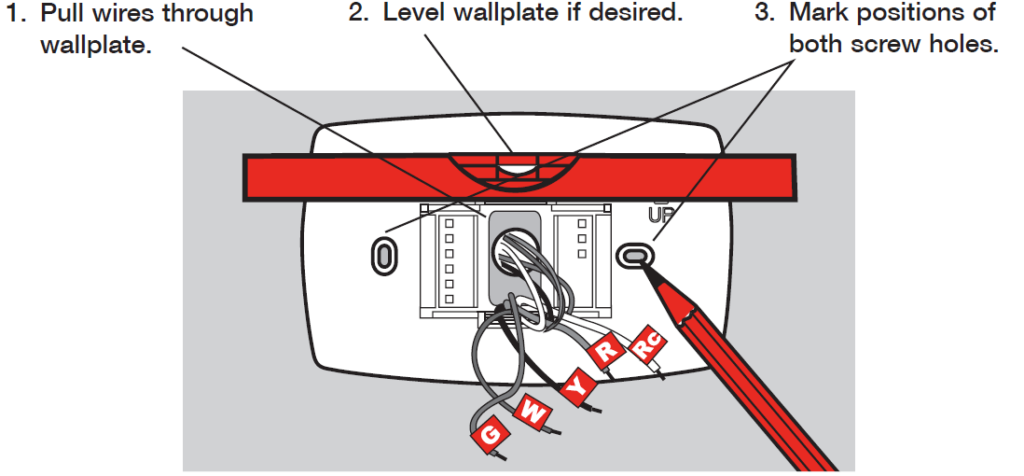 1. Pull wires through wallplate.

2. Level wallplate if desired.

3. Mark positions of both screw holes.

UP

G W Y R Rc