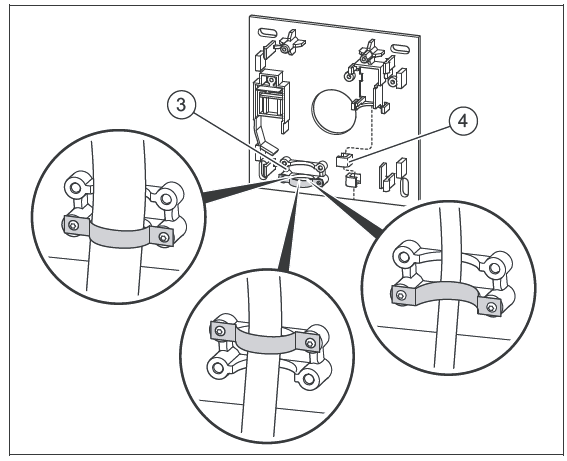 3
4