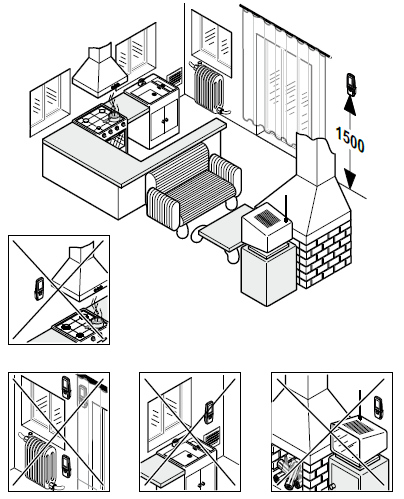 1500