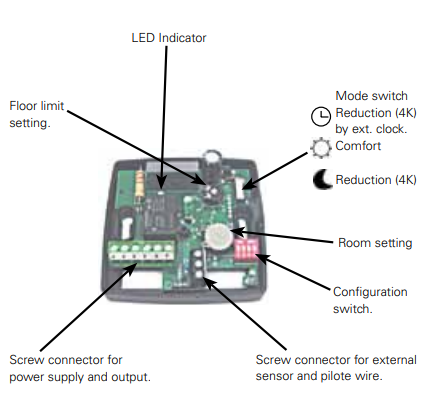 LED Indicator

Floor limit setting.

Mode switch
Reduction (4K) by ext. clock.
Comfort
Reduction (4K)

Room setting

Configuration switch.

Screw connector for power supply and output.

Screw connector for external sensor and pilote wire.