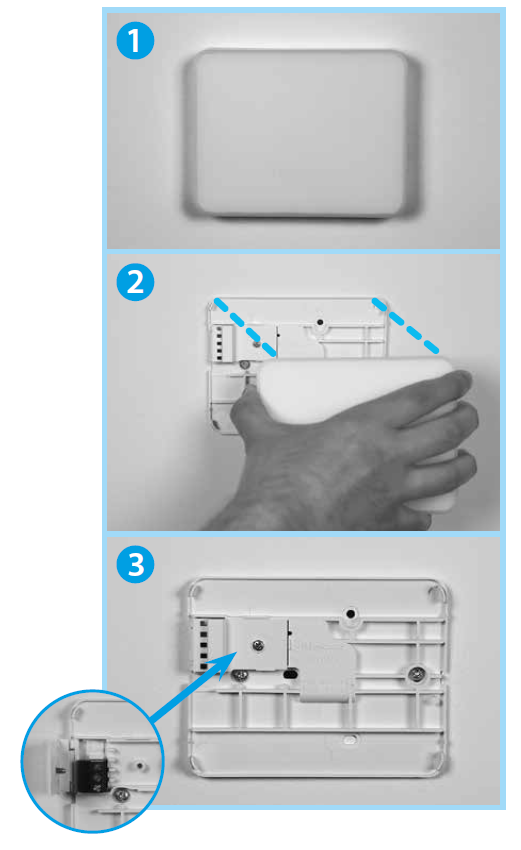 1

2

3