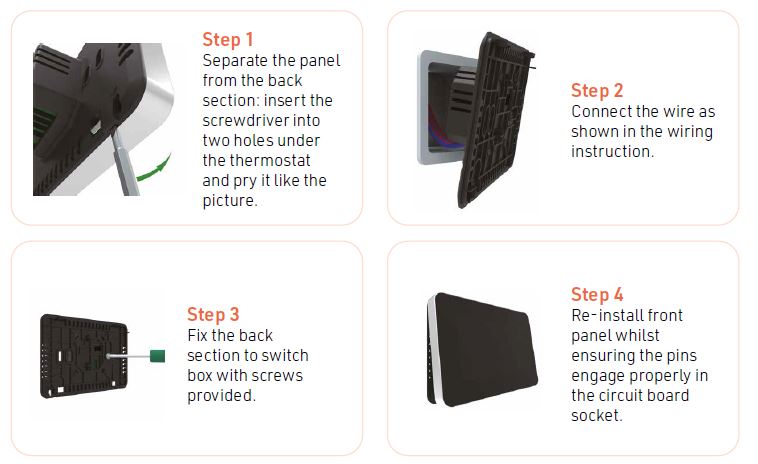 Step 1
Separate the panel from the back section: insert the screwdriver into two holes under the thermostat and pry it like the picture.

Step 2
Connect the wire as shown in the wiring instruction.

Step 3
Fix the back section to switch box with screws provided.

Step 4
Re-install front panel whilst ensuring the pins engage properly in the circuit board socket.