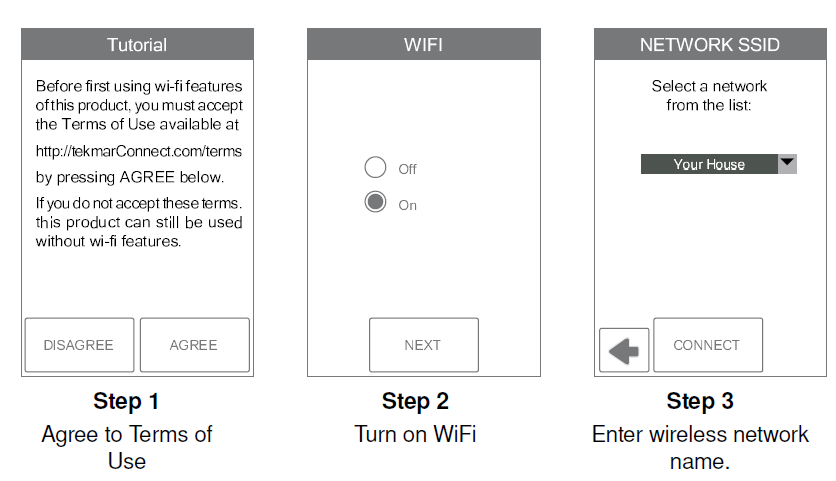 Tutorial

Before first using wi-fi features of this product, you must accept the Terms of Use available at

http://tekmarConnect.com/terms

by pressing AGREE below.

If you do not accept these terms. this product can still be used without wi-fi features.

DISAGREE

AGREE

Step 1

Agree to Terms of Use

WIFI

Off

On

NEXT

Step 2

Turn on WiFi

NETWORK SSID

Select a network from the list:

Your House

CONNECT

Step 3

Enter wireless network name.