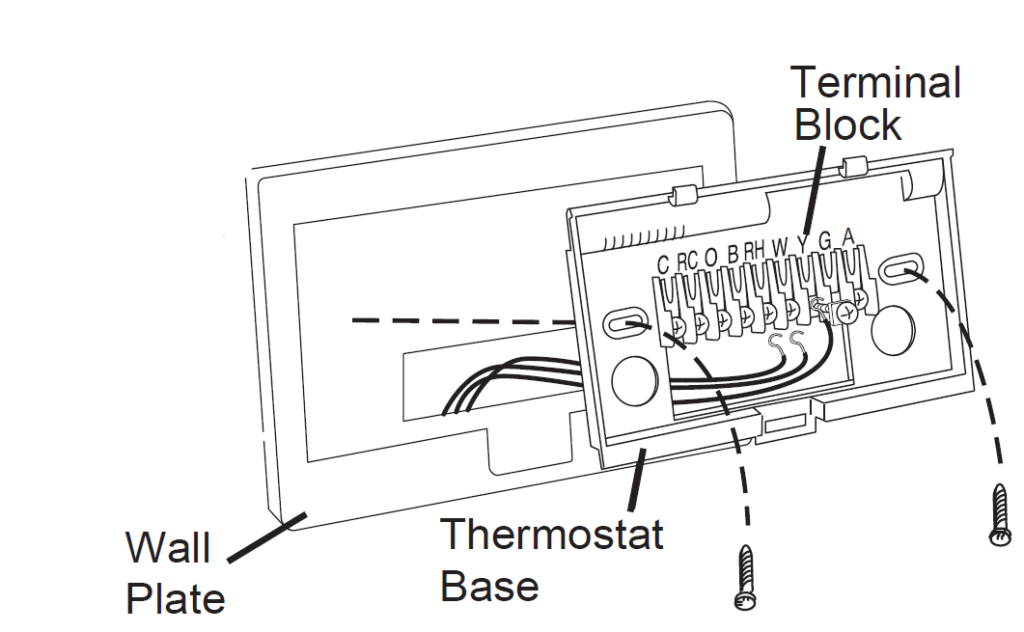 Terminal Block

C RC O B RH W Y G A

Wall Plate

Thermostat Base