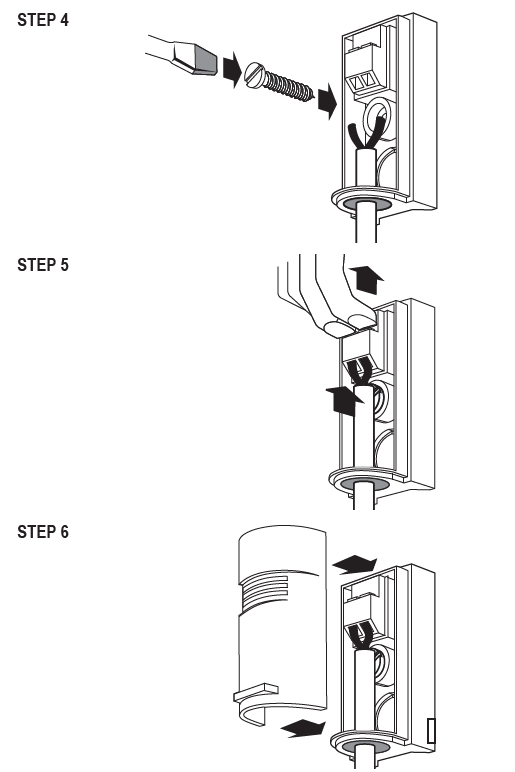 STEP 4

STEP 5

STEP 6