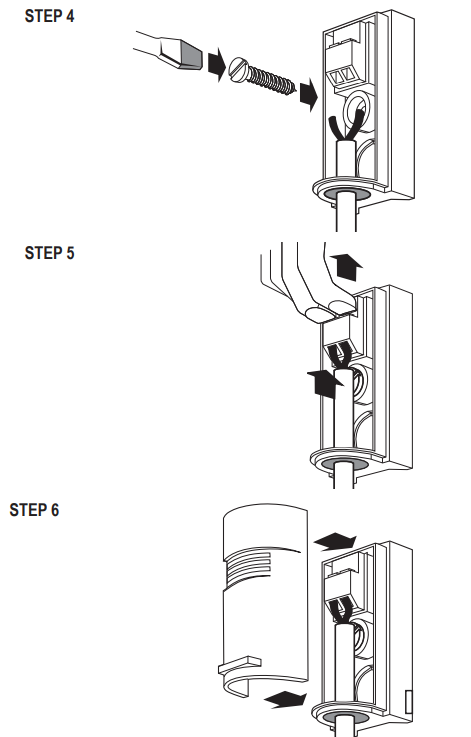 STEP 4

STEP 5

STEP 6