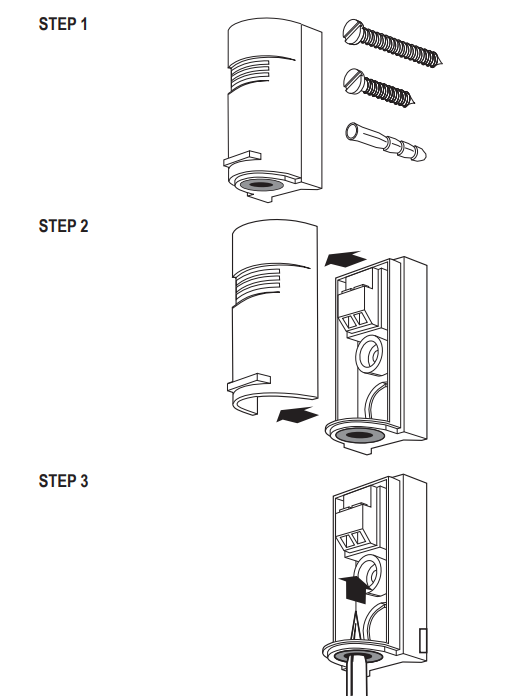 STEP 1

STEP 2

STEP 3