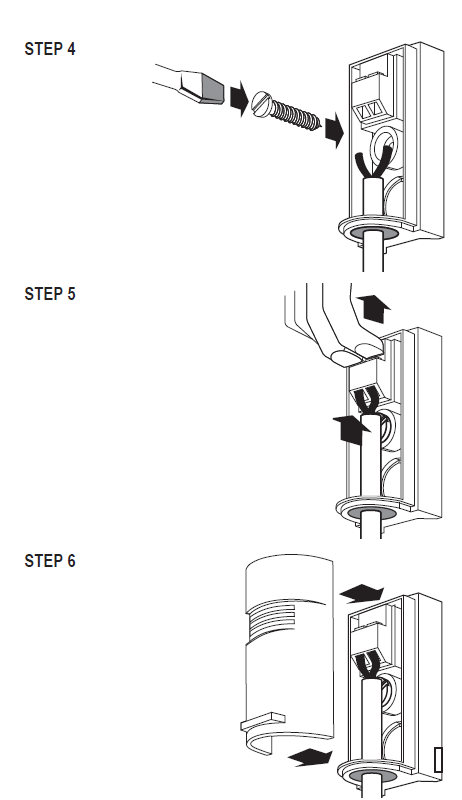 STEP 4

STEP 5

STEP 6