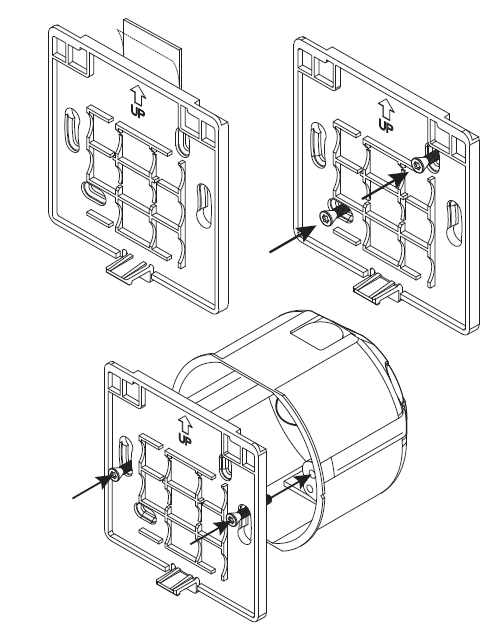 UP

UP

UP