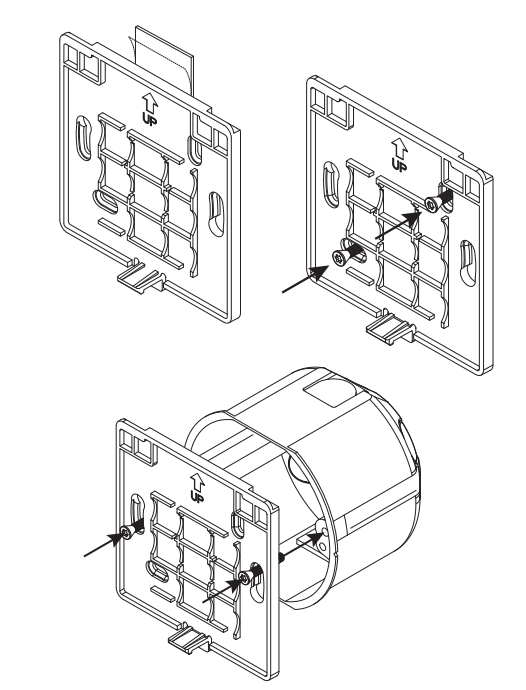 UP

UP

UP