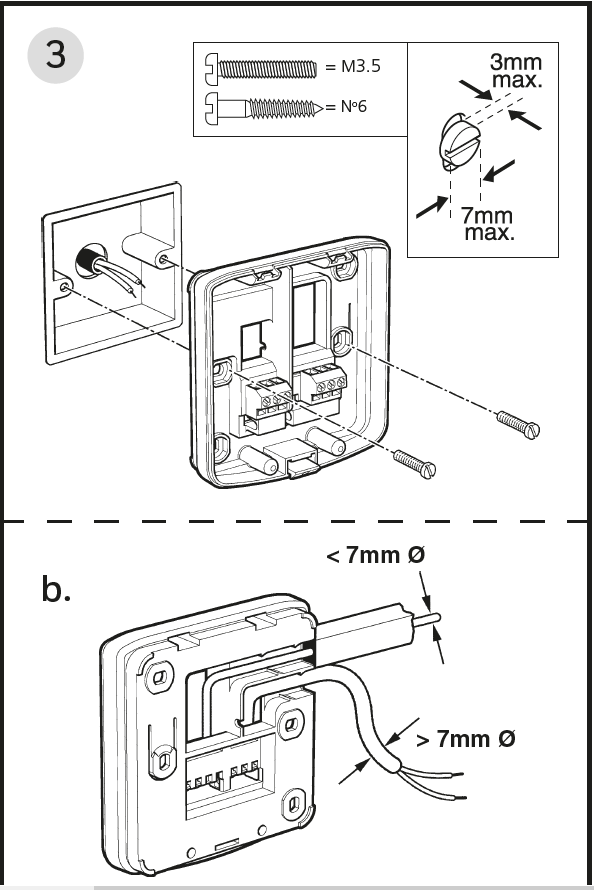 3

= M3.5
= Nº6

3mm max.

7mm max.

b.

< 7mm Ø

> 7mm Ø