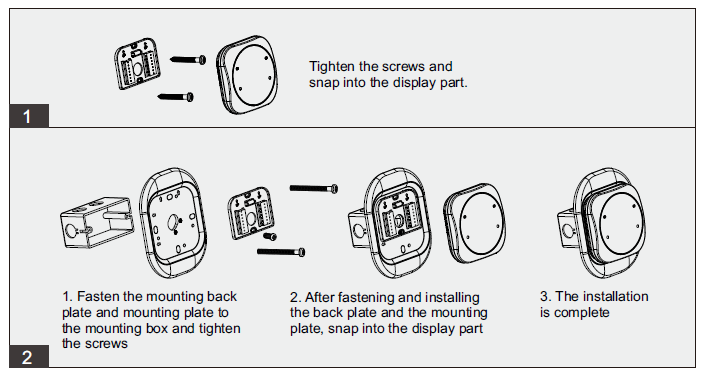 Tighten the screws and snap into the display part.

1

1. Fasten the mounting back plate and mounting plate to the mounting box and tighten the screws

2. After fastening and installing the back plate and the mounting plate, snap into the display part

3. The installation is complete

2