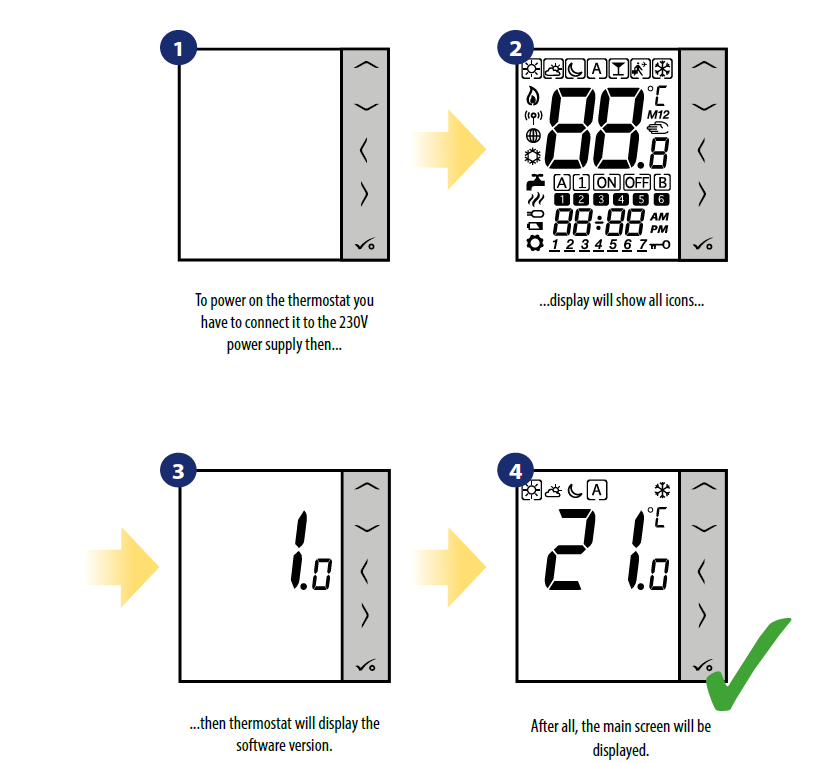 1

To power on the thermostat you have to connect it to the 230V power supply then...

2

A

°C
M12
88.8

A 1 ON OFF B
1 2 3 4 5 6
88:88 AM PM
1 2 3 4 5 6 7

...display will show all icons...

3

1.0

...then thermostat will display the software version.

4

A

°C
21.0

After all, the main screen will be displayed.