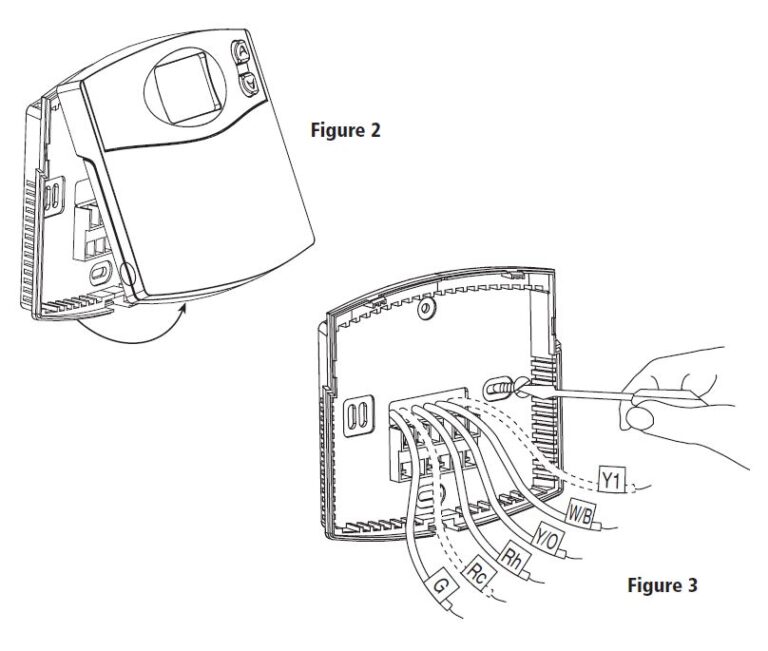 Figure 2

Y1

W/B

Y/O

Rh

Rc

G

Figure 3