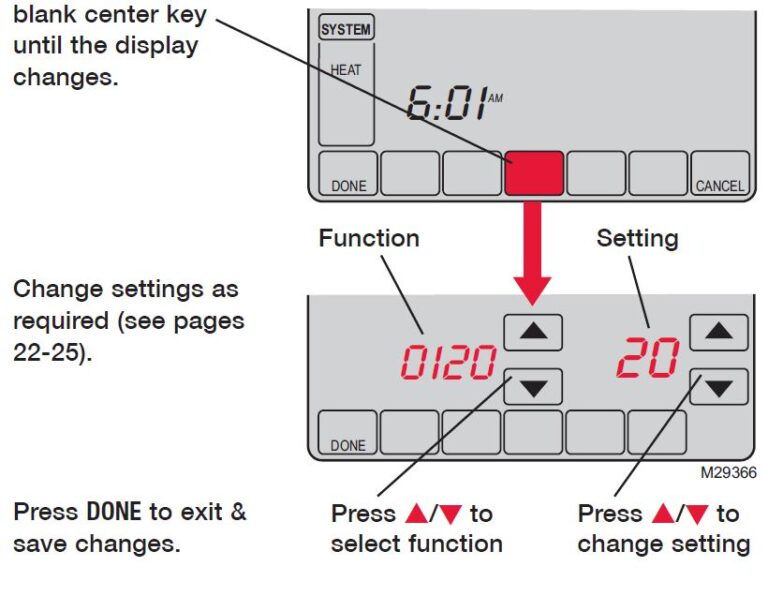 blank center key until the display changes.

SYSTEM
HEAT
6:01 AM
DONE
CANCEL

Function
Setting

Change settings as required (see pages 22-25).

0120
20
DONE
M29366

Press DONE to exit & save changes.

Press ▲/▼ to select function

Press ▲/▼ to change setting