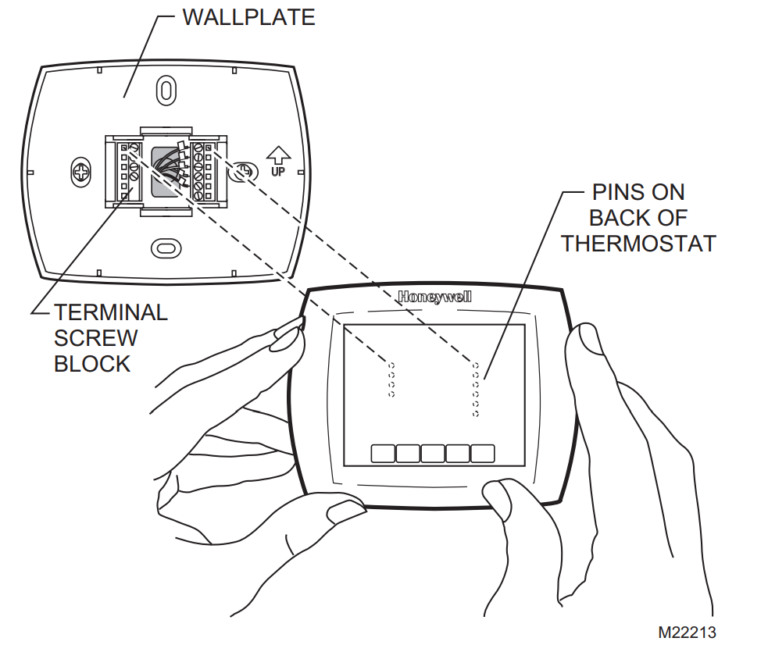 WALLPLATE

UP

PINS ON BACK OF THERMOSTAT

TERMINAL SCREW BLOCK

Honeywell

M22213