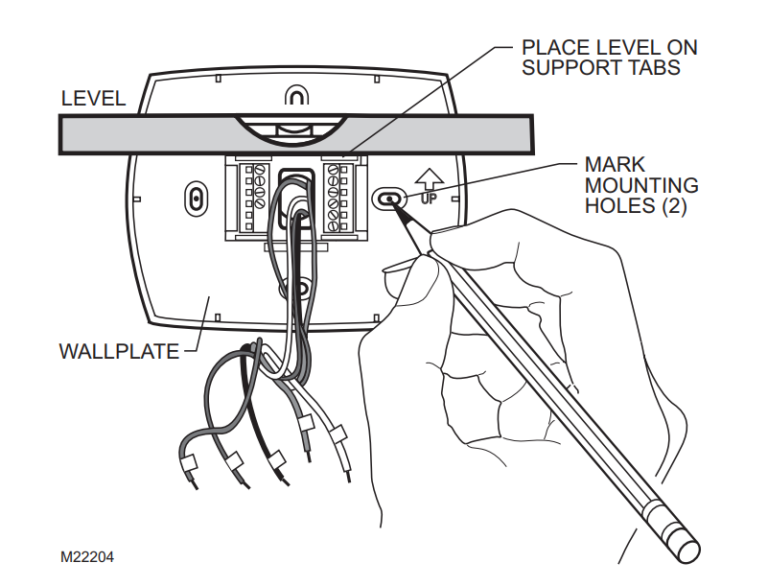 PLACE LEVEL ON SUPPORT TABS

LEVEL

MARK MOUNTING HOLES (2)

UP

WALLPLATE

M22204