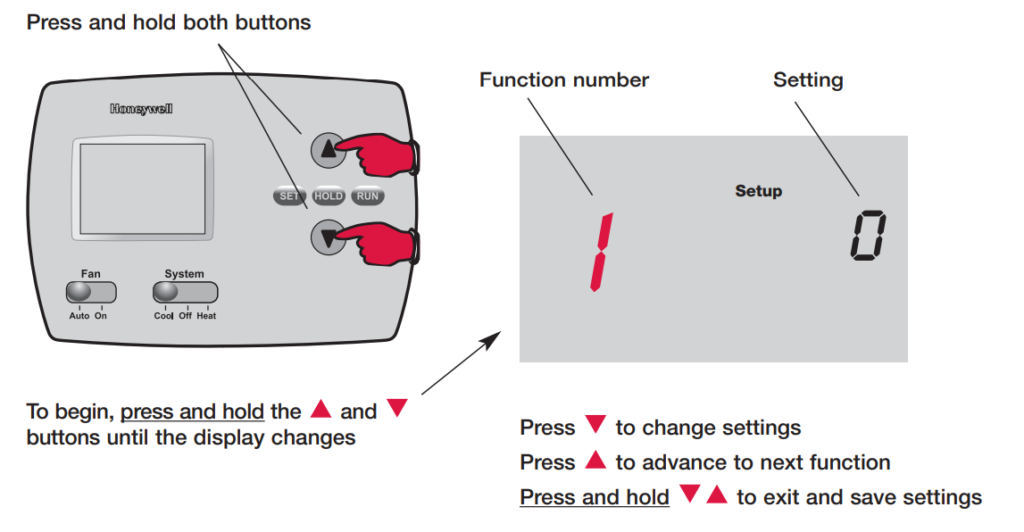 Press and hold both buttons

Honeywell

SET HOLD RUN

Fan

Auto On

System

Cool Off Heat

Function number

Setting

Setup

1

0

To begin, press and hold the ▲ and ▼ buttons until the display changes

Press ▼ to change settings

Press ▲ to advance to next function

Press and hold ▼▲ to exit and save settings