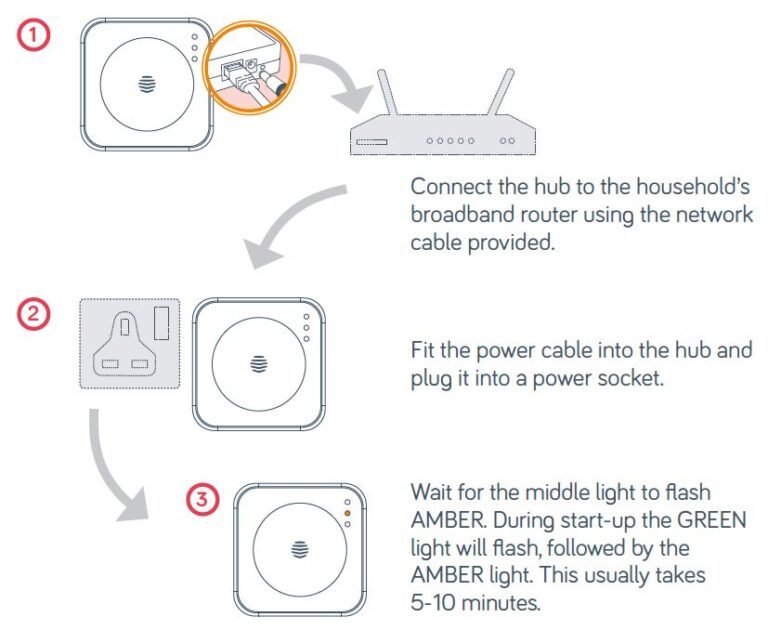 1

Connect the hub to the household's broadband router using the network cable provided.

2

Fit the power cable into the hub and plug it into a power socket.

3

Wait for the middle light to flash AMBER. During start-up the GREEN light will flash, followed by the AMBER light. This usually takes 5-10 minutes.