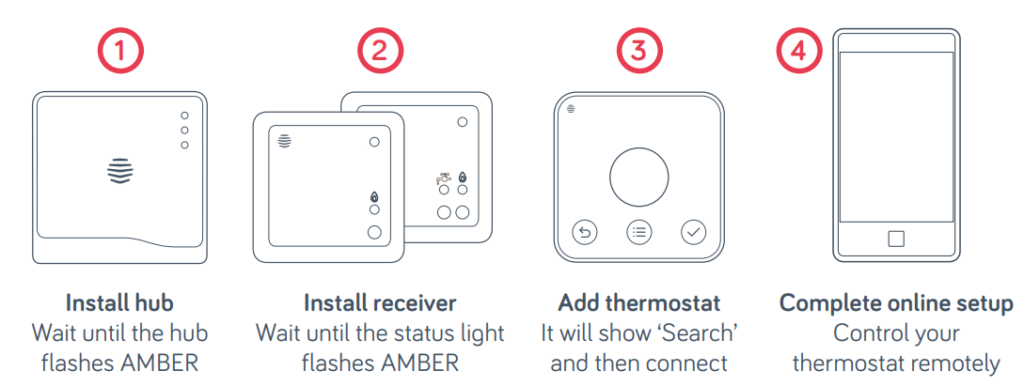 1

Install hub
Wait until the hub flashes AMBER

2

Install receiver
Wait until the status light flashes AMBER

3

Add thermostat
It will show 'Search' and then connect

4

Complete online setup
Control your thermostat remotely