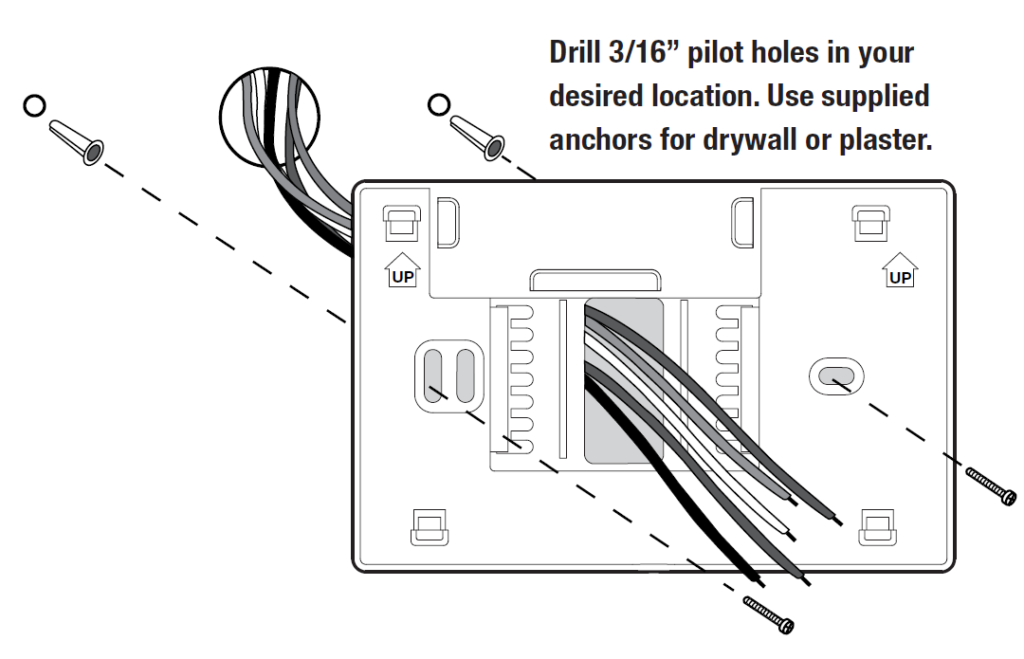 Drill 3/16” pilot holes in your desired location. Use supplied anchors for drywall or plaster.

UP

UP