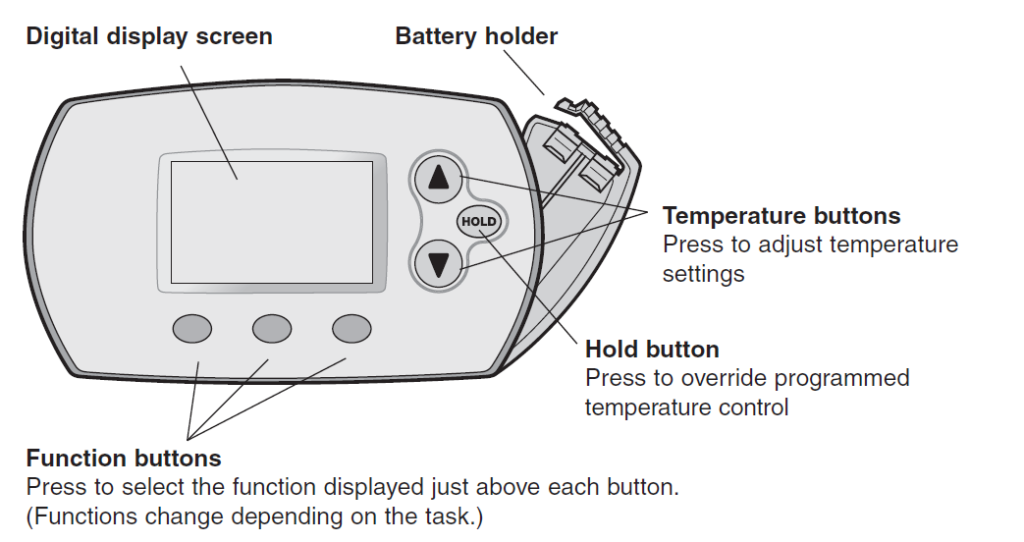 Digital display screen

Battery holder

HOLD

Temperature buttons
Press to adjust temperature settings

Hold button
Press to override programmed temperature control

Function buttons
Press to select the function displayed just above each button. (Functions change depending on the task.)