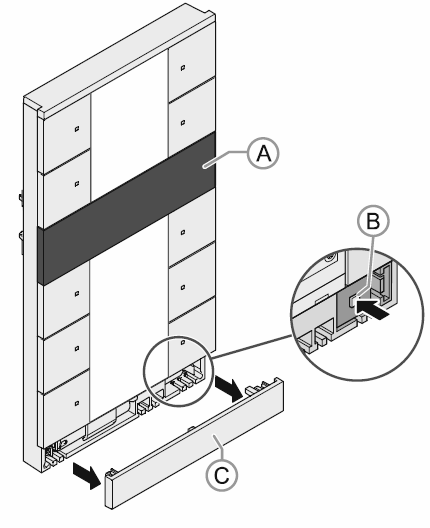 A
B
C