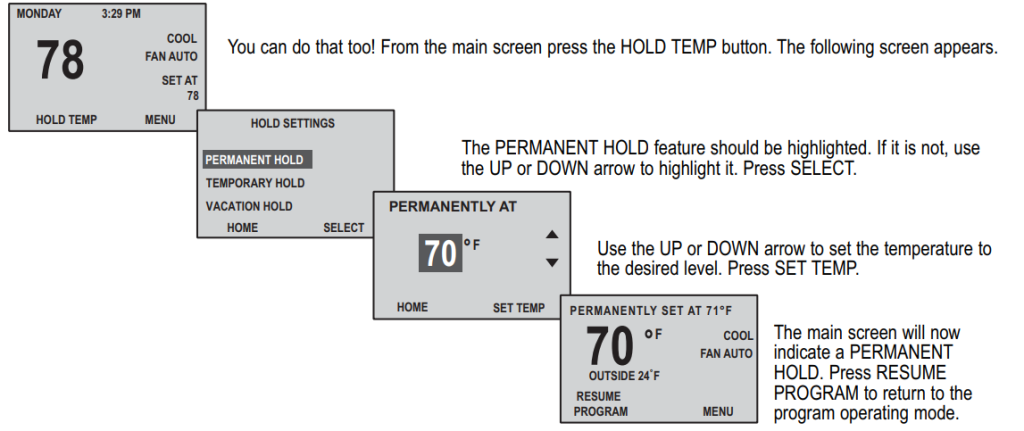 MONDAY 3:29 PM

78

COOL
FAN AUTO

SET AT
78

HOLD TEMP MENU

You can do that too! From the main screen press the HOLD TEMP button. The following screen appears.

HOLD SETTINGS

PERMANENT HOLD
TEMPORARY HOLD
VACATION HOLD

HOME SELECT

The PERMANENT HOLD feature should be highlighted. If it is not, use the UP or DOWN arrow to highlight it. Press SELECT.

PERMANENTLY AT

70 °F

HOME SET TEMP

Use the UP or DOWN arrow to set the temperature to the desired level. Press SET TEMP.

PERMANENTLY SET AT 71°F

70 °F

COOL
FAN AUTO

OUTSIDE 24°F

RESUME
PROGRAM MENU

The main screen will now indicate a PERMANENT HOLD. Press RESUME PROGRAM to return to the program operating mode.