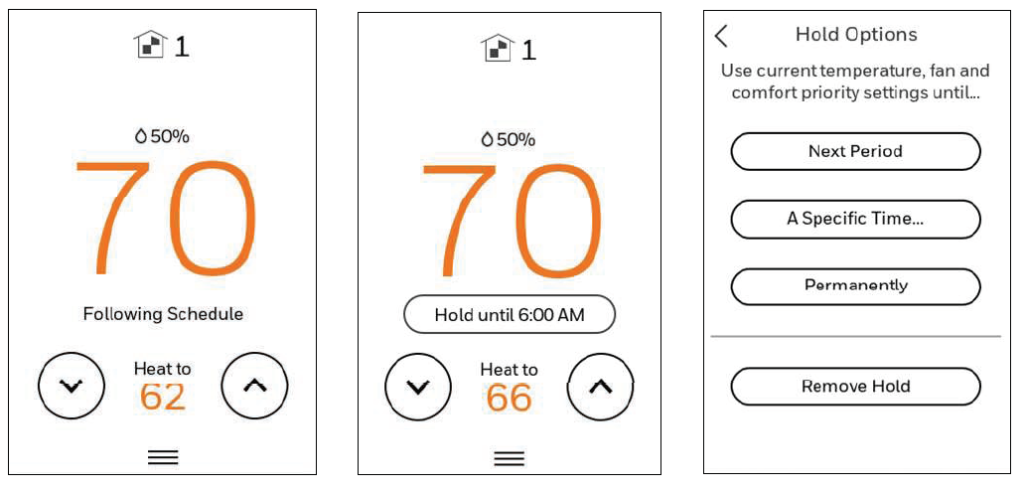 1

50%

70

Following Schedule

Heat to
62

1

50%

70

Hold until 6:00 AM

Heat to
66

Hold Options

Use current temperature, fan and comfort priority settings until...

Next Period

A Specific Time...

Permanently

Remove Hold