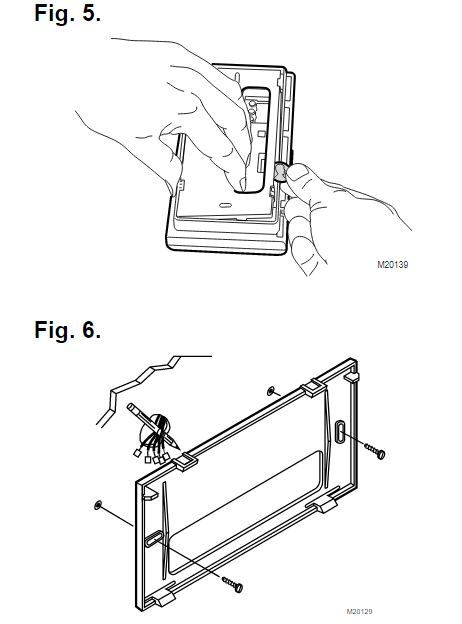 Fig. 5.

M20139

Fig. 6.

M20129