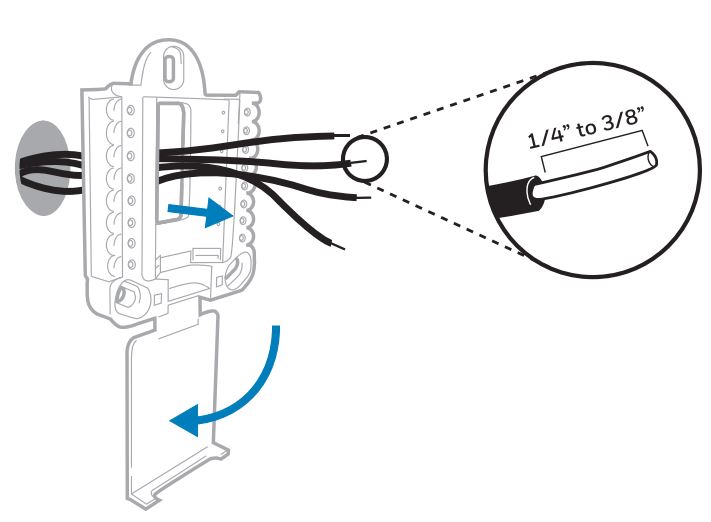 1/4" to 3/8"