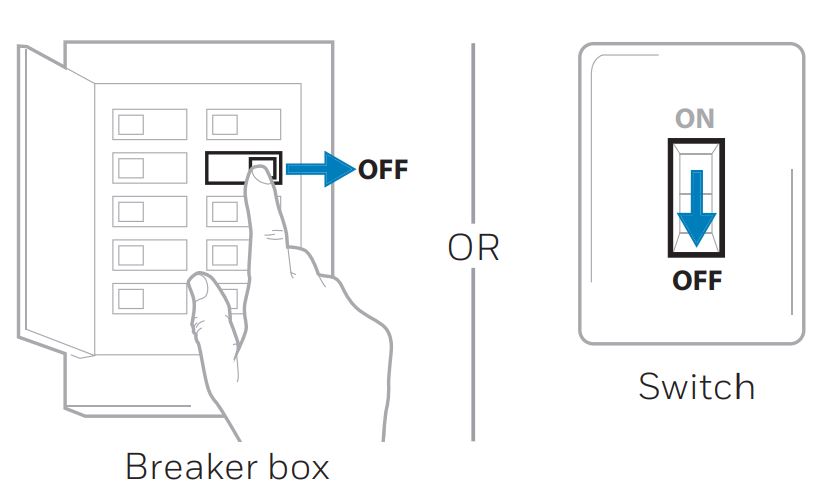 OFF

Breaker box

OR

ON

OFF

Switch