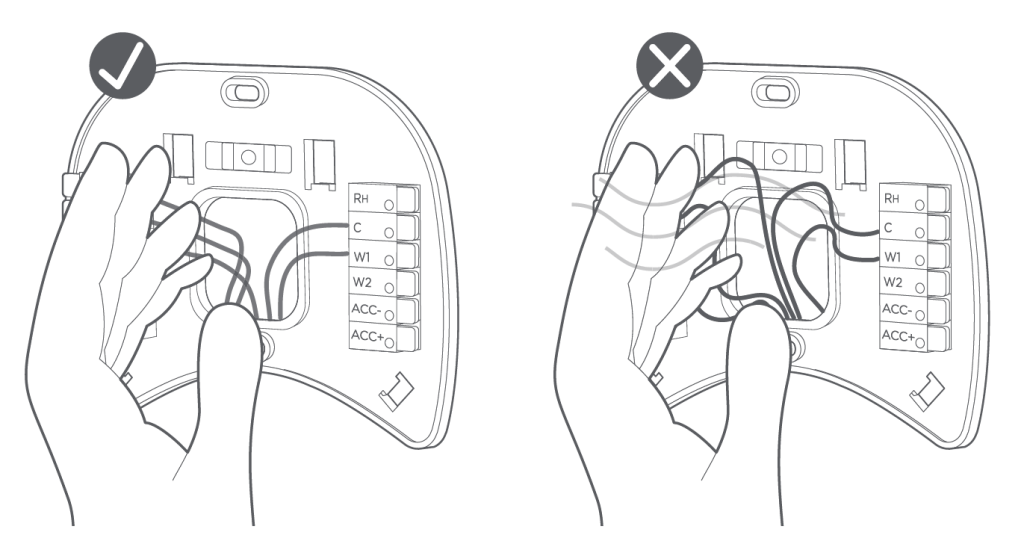 RH
C
W1
W2
ACC-
ACC+

RH
C
W1
W2
ACC-
ACC+